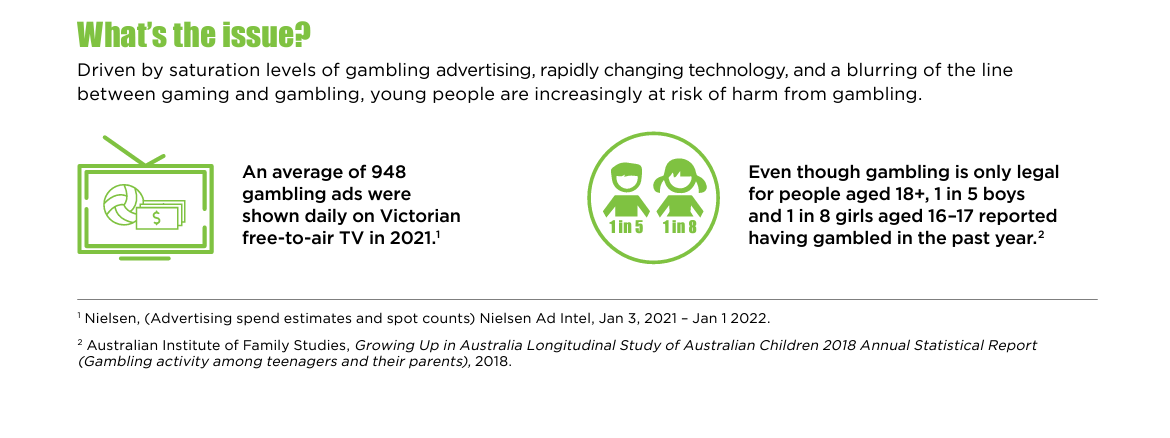 What's the issue?

Driven by saturation levels of gambling advertising, rapidly changing technology, and a blurring of the line between gaming and gambling, young people are increasingly at risk of harm from gambling.

$

An average of 948 gambling ads were shown daily on Victorian free-to-air TV in 2021.$^1$

1 in 5 1 in 8

Even though gambling is only legal for people aged 18+, 1 in 5 boys and 1 in 8 girls aged 16–17 reported having gambled in the past year.$^2$

$^1$ Nielsen, (Advertising spend estimates and spot counts) Nielsen Ad Intel, Jan 3, 2021 – Jan 1 2022.

$^2$ Australian Institute of Family Studies, Growing Up in Australia Longitudinal Study of Australian Children 2018 Annual Statistical Report (Gambling activity among teenagers and their parents), 2018.