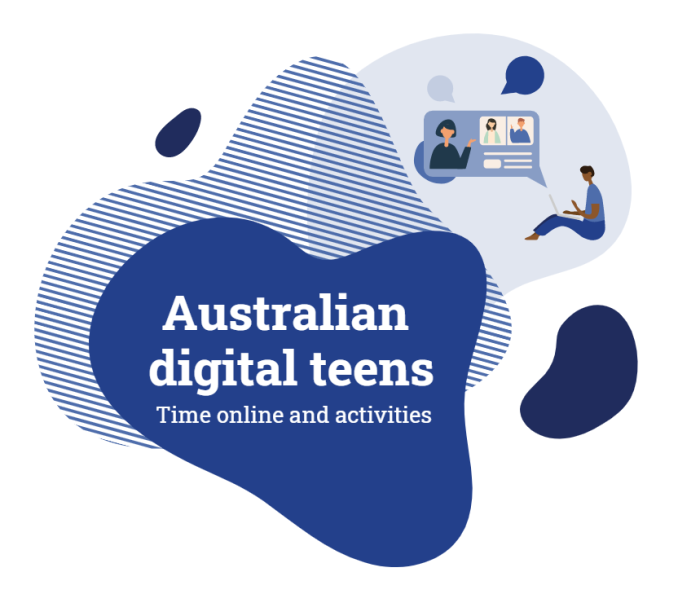 Australian digital teens

Time online and activities