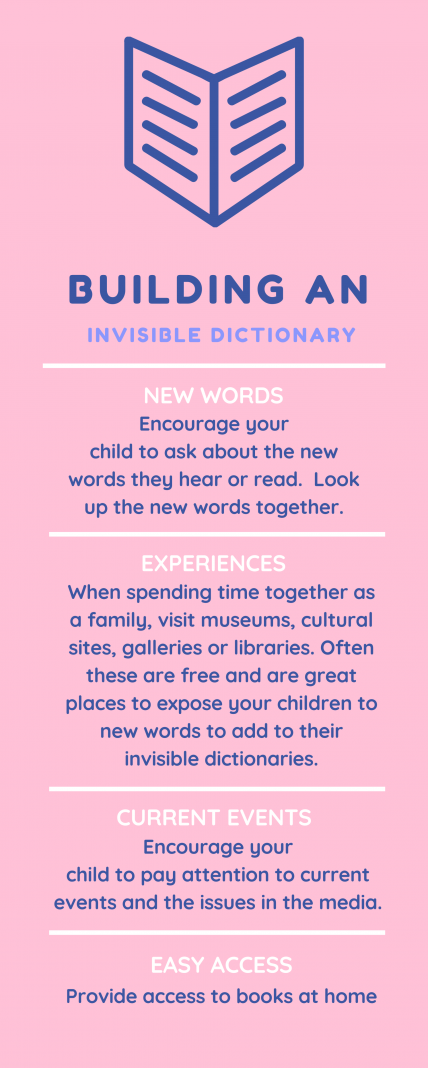 BUILDING AN

INVISIBLE DICTIONARY

NEW WORDS

Encourage your child to ask about the new words they hear or read. Look up the new words together.

EXPERIENCES

When spending time together as a family, visit museums, cultural sites, galleries or libraries. Often these are free and are great places to expose your children to new words to add to their invisible dictionaries.

CURRENT EVENTS

Encourage your child to pay attention to current events and the issues in the media.

EASY ACCESS

Provide access to books at home